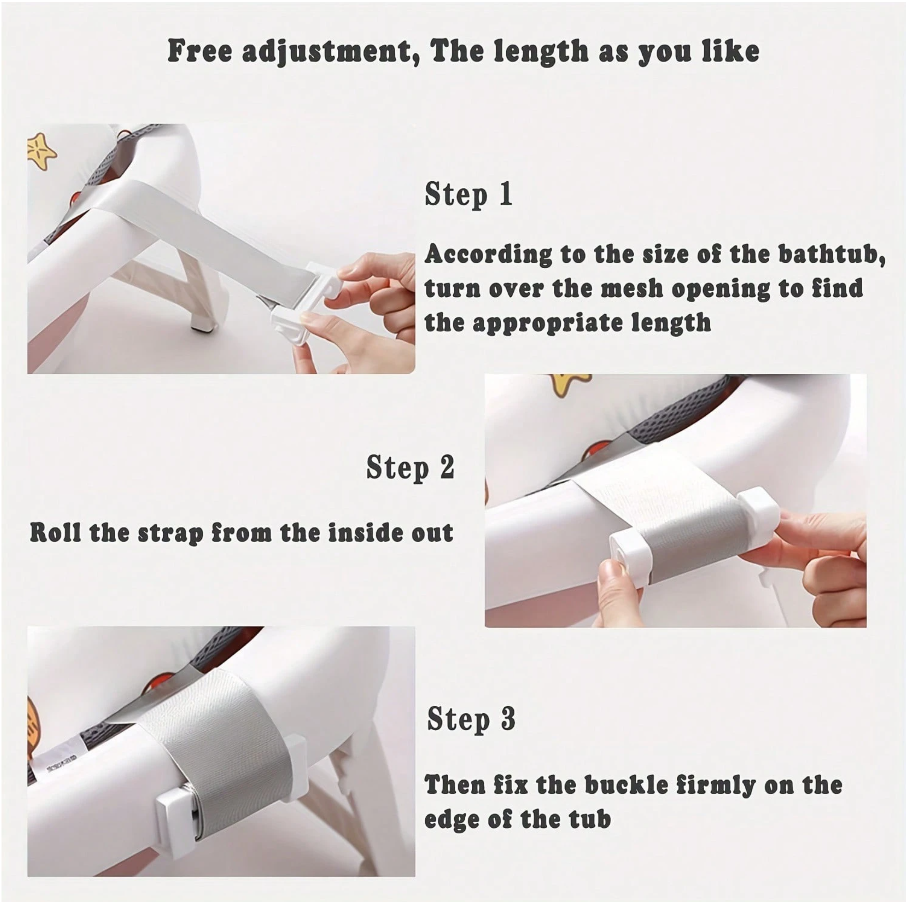 Free adjustment, The length as you like

Step 1

According to the size of the bathtub, turn over the mesh opening to find the appropriate length

Step 2

Roll the strap from the inside out

Step 3

Then fix the buckle firmly on the edge of the tub