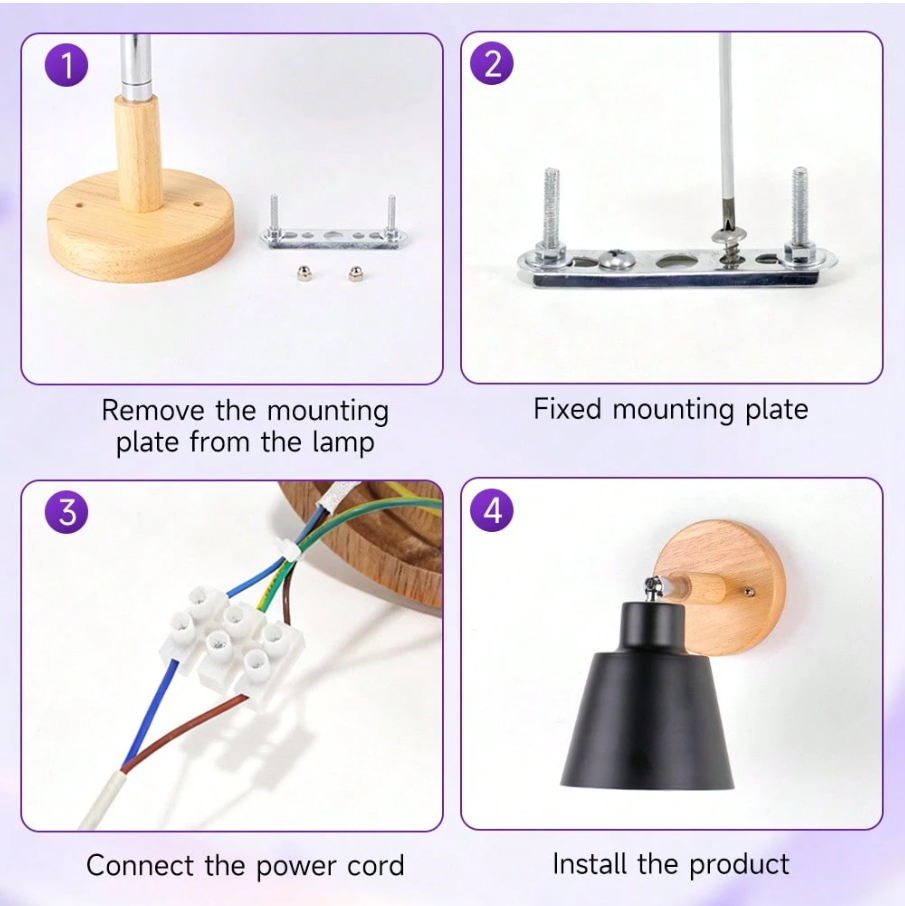 1

Remove the mounting plate from the lamp

2

Fixed mounting plate

3

Connect the power cord

4

Install the product