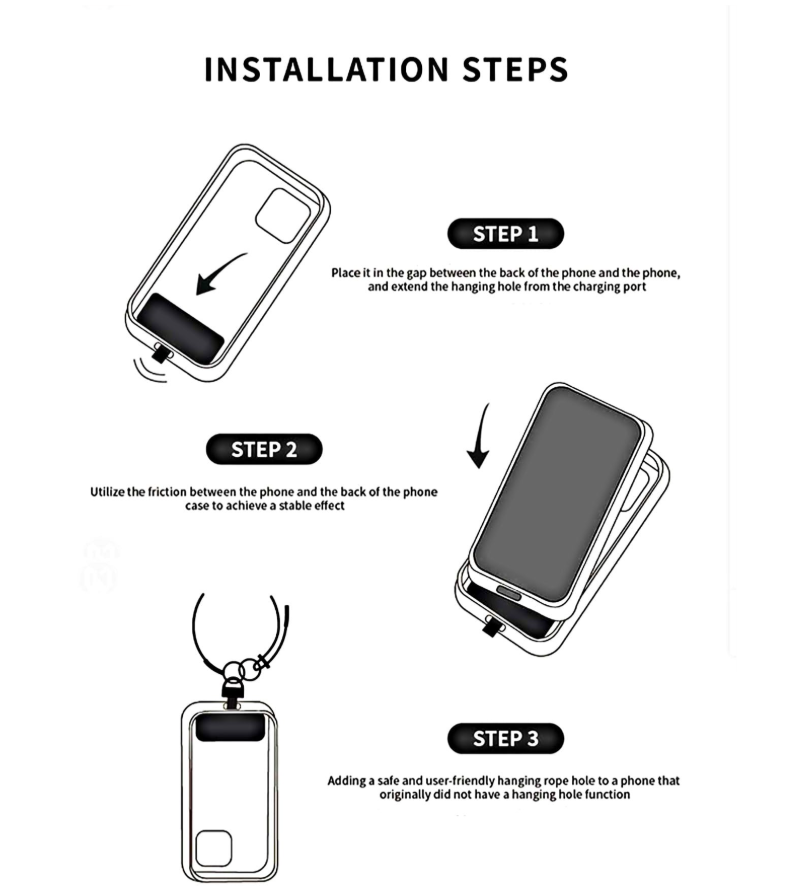 INSTALLATION STEPS

STEP 1

Place it in the gap between the back of the phone and the phone, and extend the hanging hole from the charging port

STEP 2

Utilize the friction between the phone and the back of the phone case to achieve a stable effect

STEP 3

Adding a safe and user-friendly hanging rope hole to a phone that originally did not have a hanging hole function