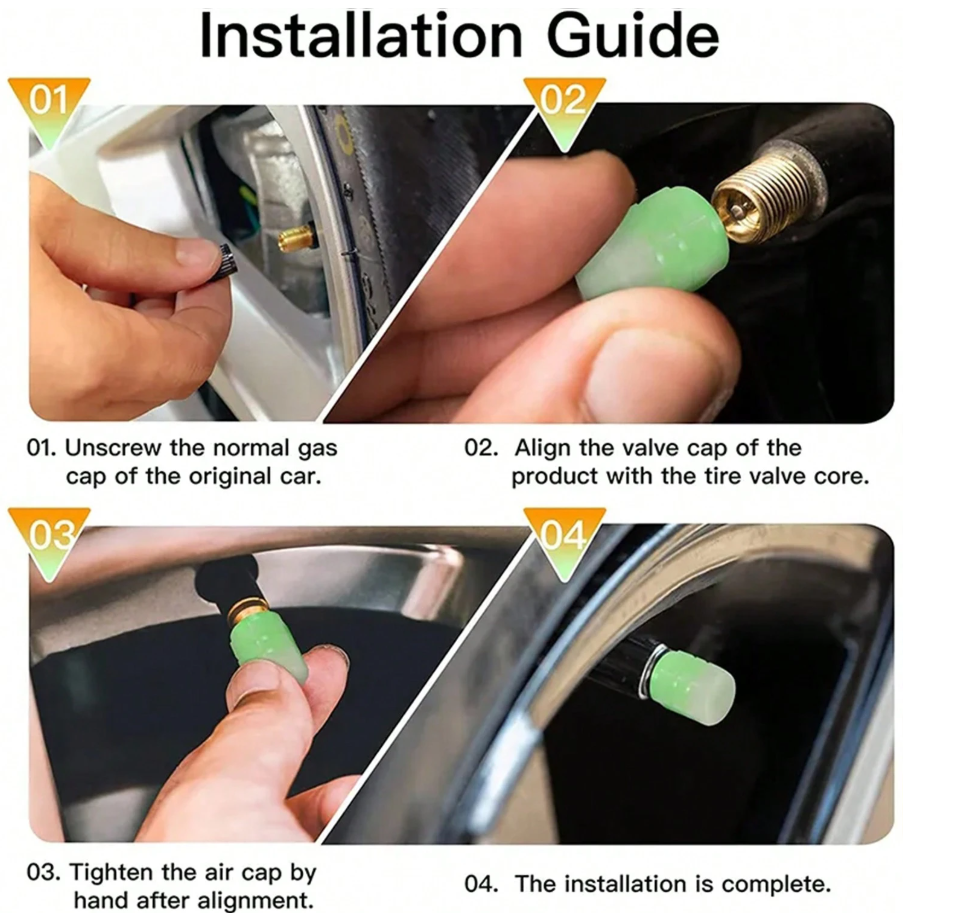 Installation Guide

01

02

01. Unscrew the normal gas cap of the original car.

02. Align the valve cap of the product with the tire valve core.

03

04

03. Tighten the air cap by hand after alignment.

04. The installation is complete.