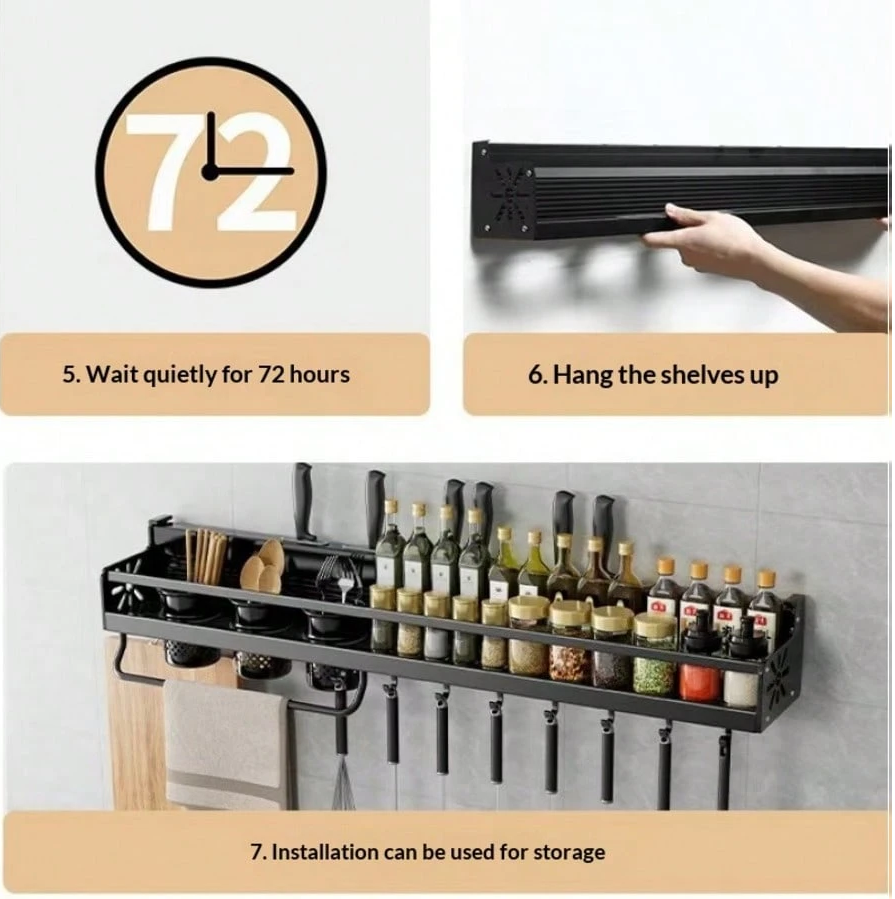 72

5. Wait quietly for 72 hours

6. Hang the shelves up

7. Installation can be used for storage