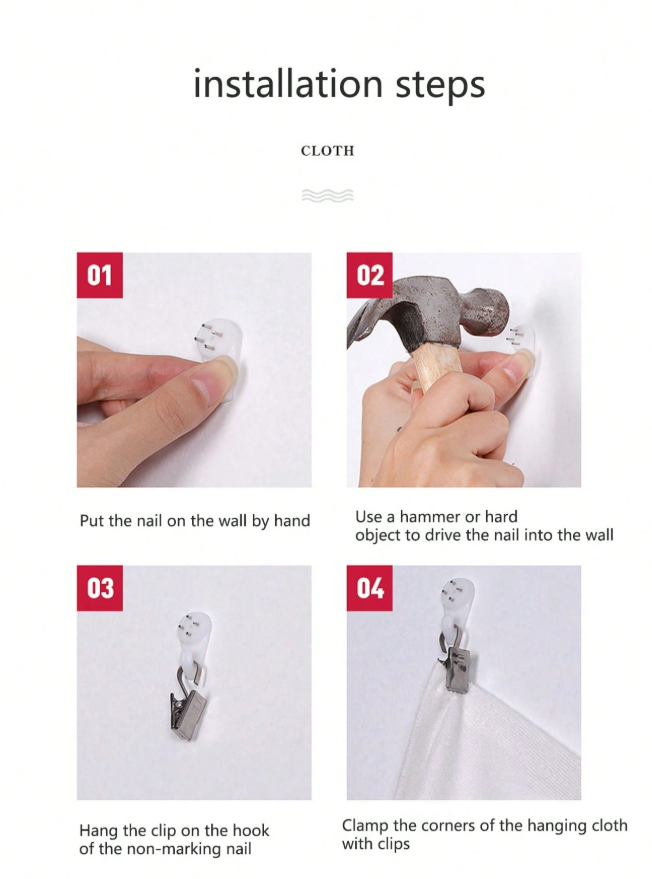 installation steps

CLOTH

01

Put the nail on the wall by hand

02

Use a hammer or hard object to drive the nail into the wall

03

Hang the clip on the hook of the non-marking nail

04

Clamp the corners of the hanging cloth with clips