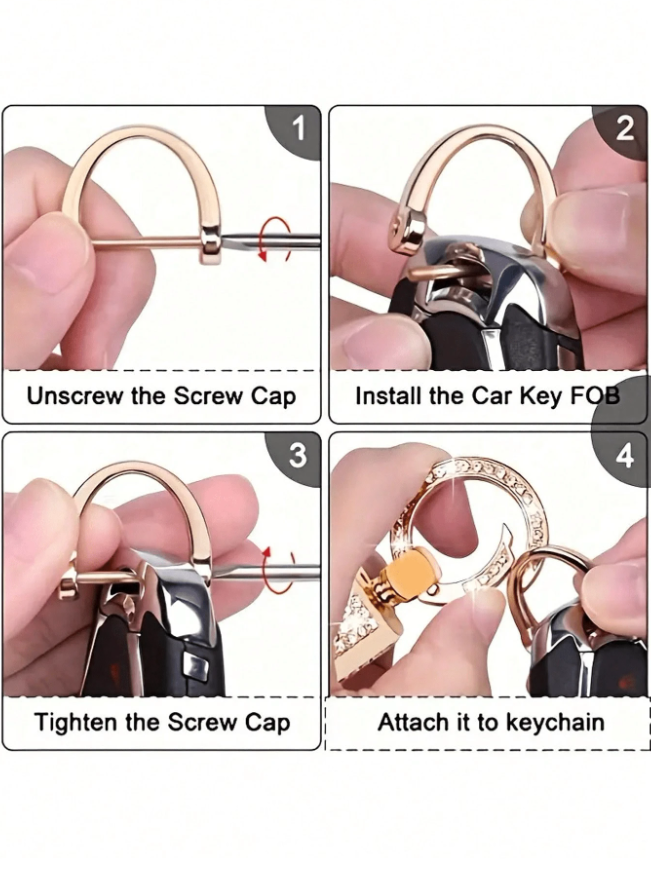 1
Unscrew the Screw Cap

2
Install the Car Key FOB

3
Tighten the Screw Cap

4
Attach it to keychain