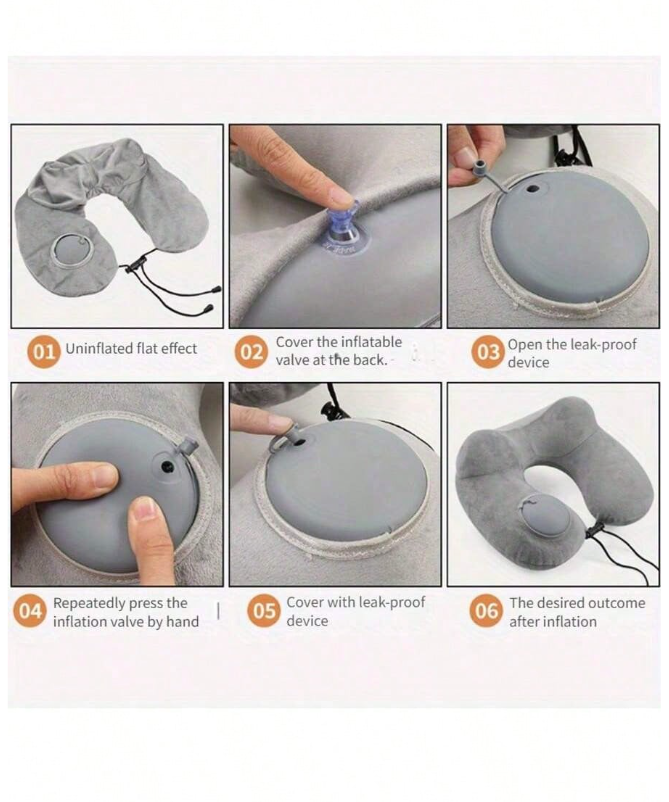 01 Uninflated flat effect

02 Cover the inflatable valve at the back.

03 Open the leak-proof device

04 Repeatedly press the inflation valve by hand

05 Cover with leak-proof device

06 The desired outcome after inflation