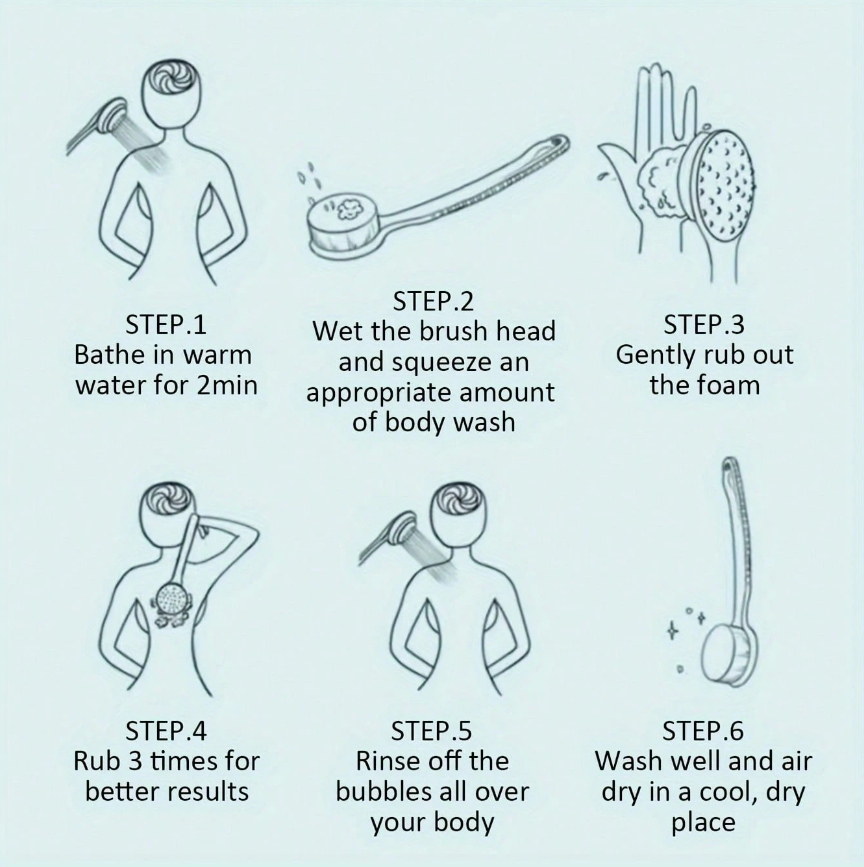 STEP.1
Bathe in warm water for 2min

STEP.2
Wet the brush head and squeeze an appropriate amount of body wash

STEP.3
Gently rub out the foam

STEP.4
Rub 3 times for better results

STEP.5
Rinse off the bubbles all over your body

STEP.6
Wash well and air dry in a cool, dry place